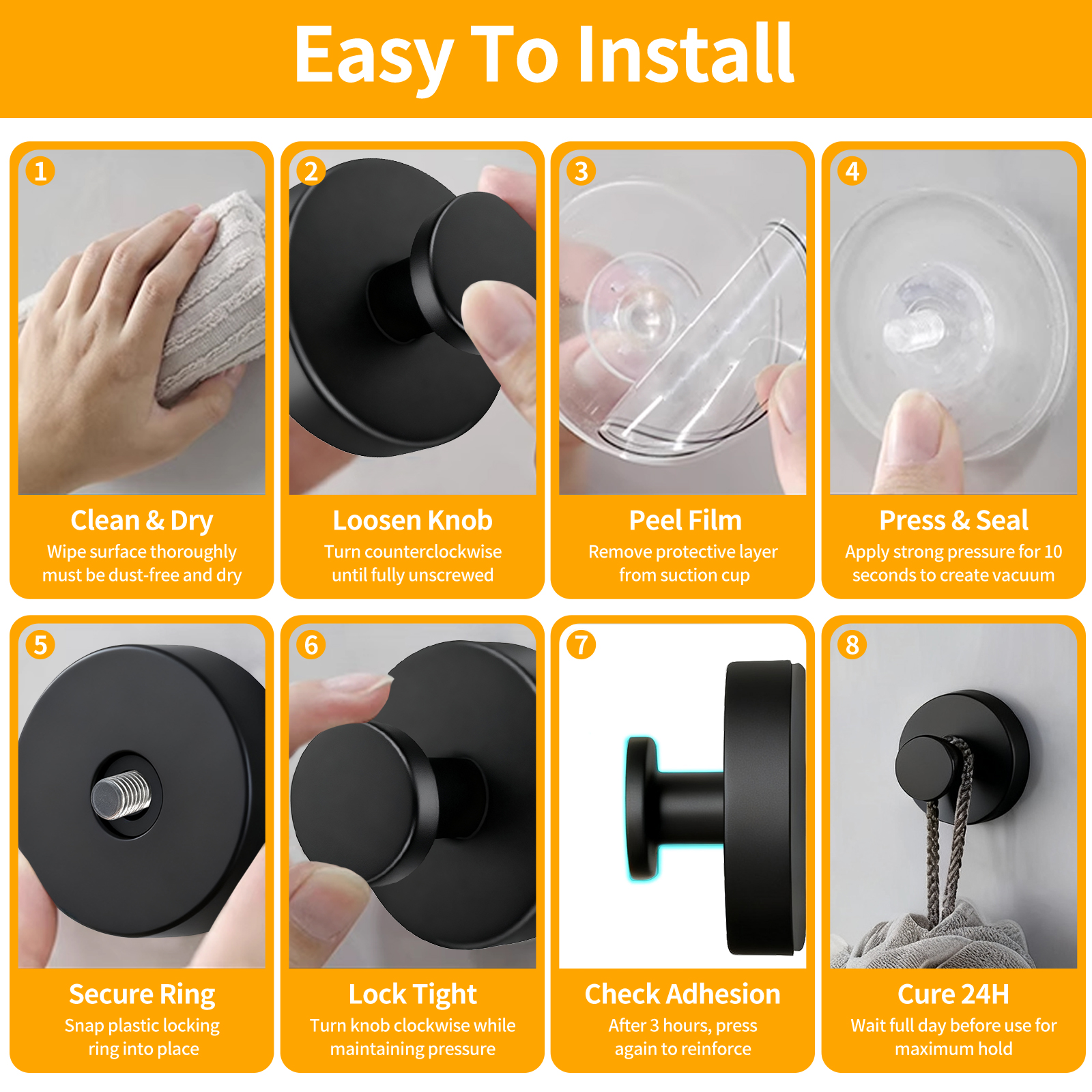 Easy To Install

1
Clean & Dry
Wipe surface thoroughly must be dust-free and dry

2
Loosen Knob
Turn counterclockwise until fully unscrewed

3
Peel Film
Remove protective layer from suction cup

4
Press & Seal
Apply strong pressure for 10 seconds to create vacuum

5
Secure Ring
Snap plastic locking ring into place

6
Lock Tight
Turn knob clockwise while maintaining pressure

7
Check Adhesion
After 3 hours, press again to reinforce

8
Cure 24H
Wait full day before use for maximum hold