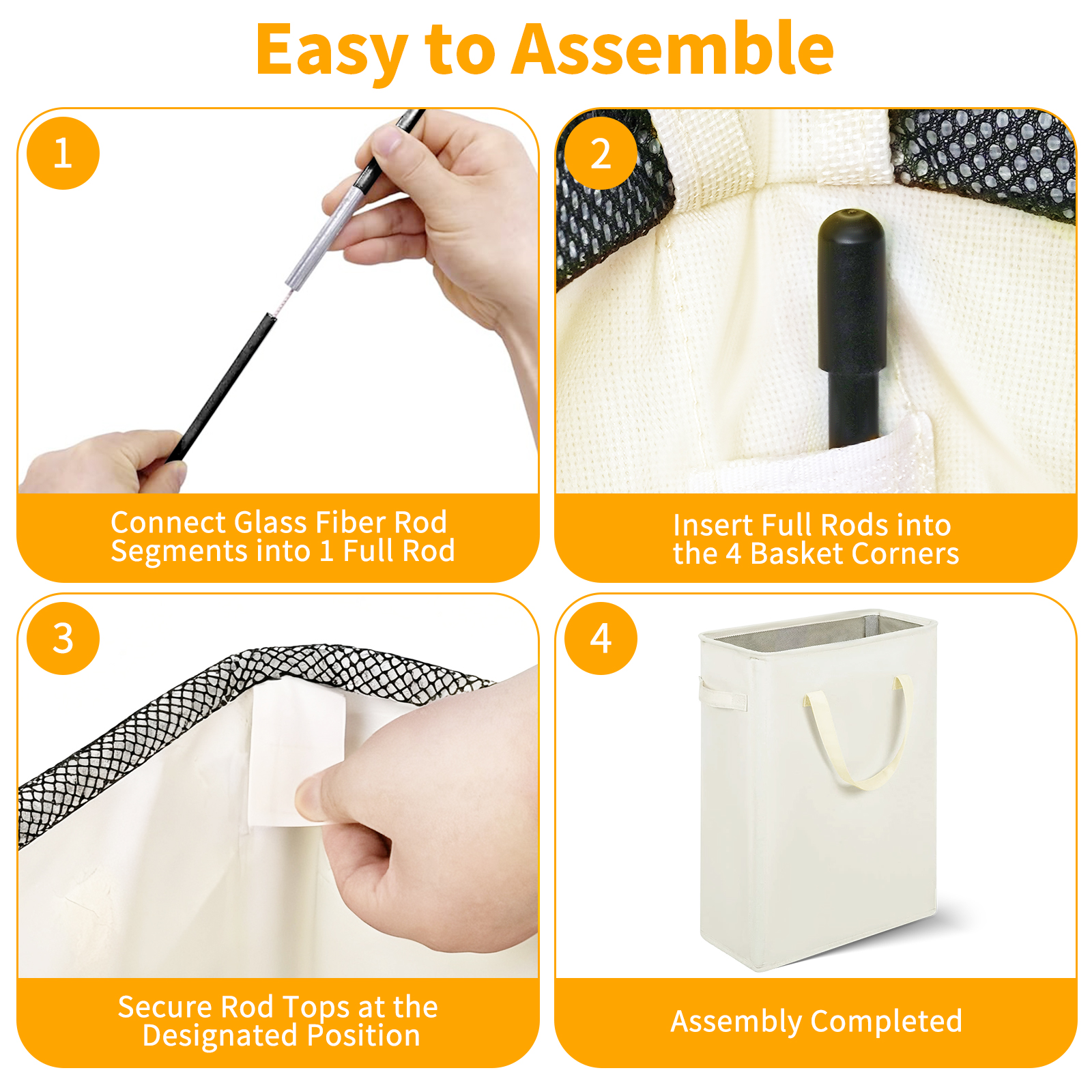 Easy to Assemble

1

Connect Glass Fiber Rod Segments into 1 Full Rod

2

Insert Full Rods into the 4 Basket Corners

3

Secure Rod Tops at the Designated Position

4

Assembly Completed