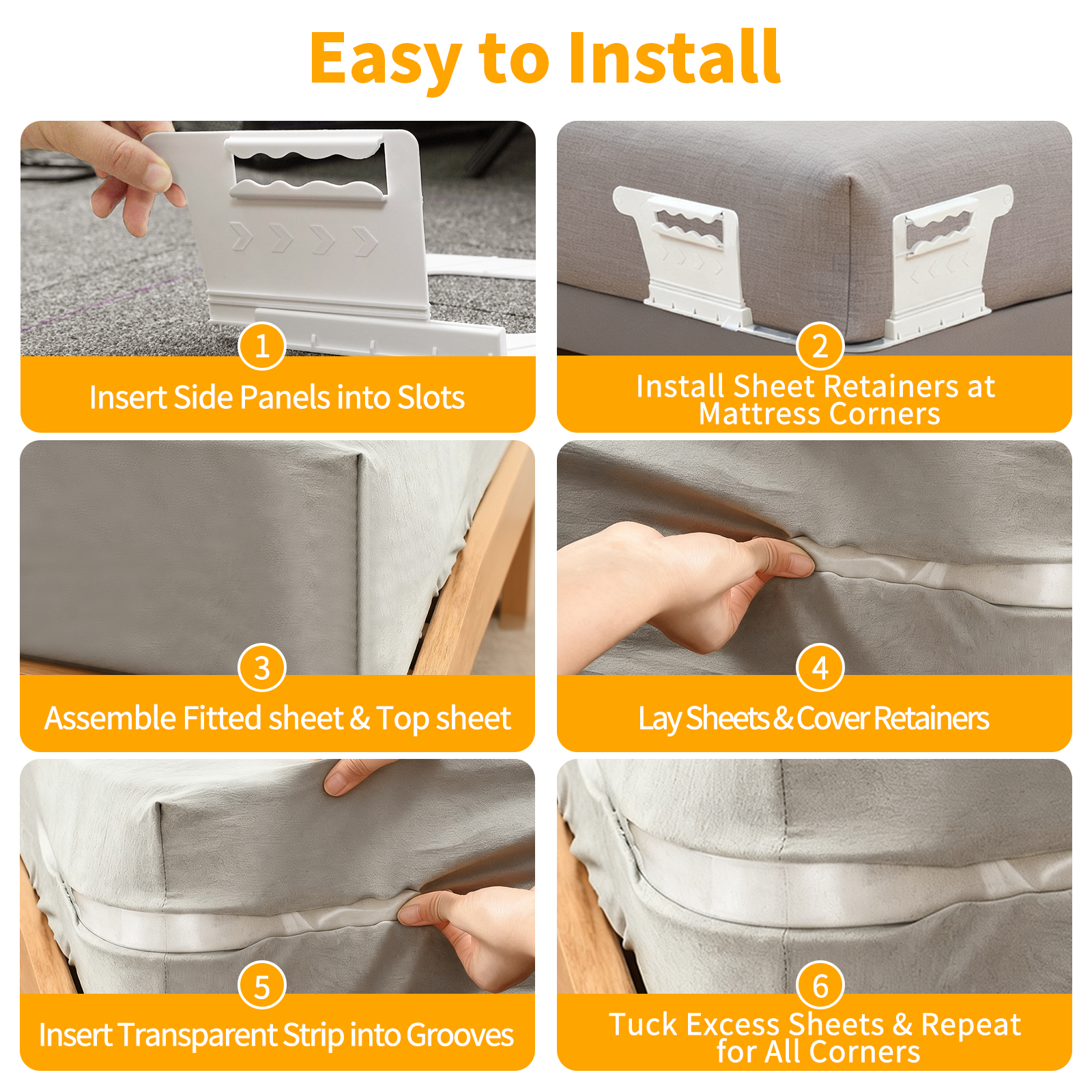 Easy to Install

1
Insert Side Panels into Slots

2
Install Sheet Retainers at Mattress Corners

3
Assemble Fitted sheet & Top sheet

4
Lay Sheets & Cover Retainers

5
Insert Transparent Strip into Grooves

6
Tuck Excess Sheets & Repeat for All Corners